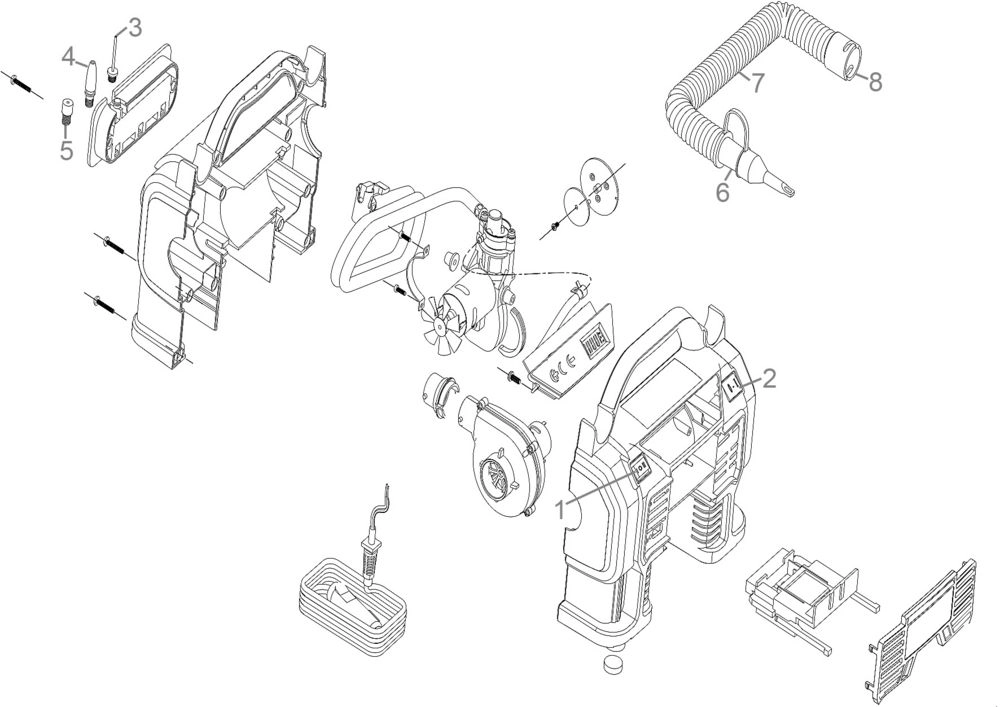 3
4
5
7
8
6
2
1